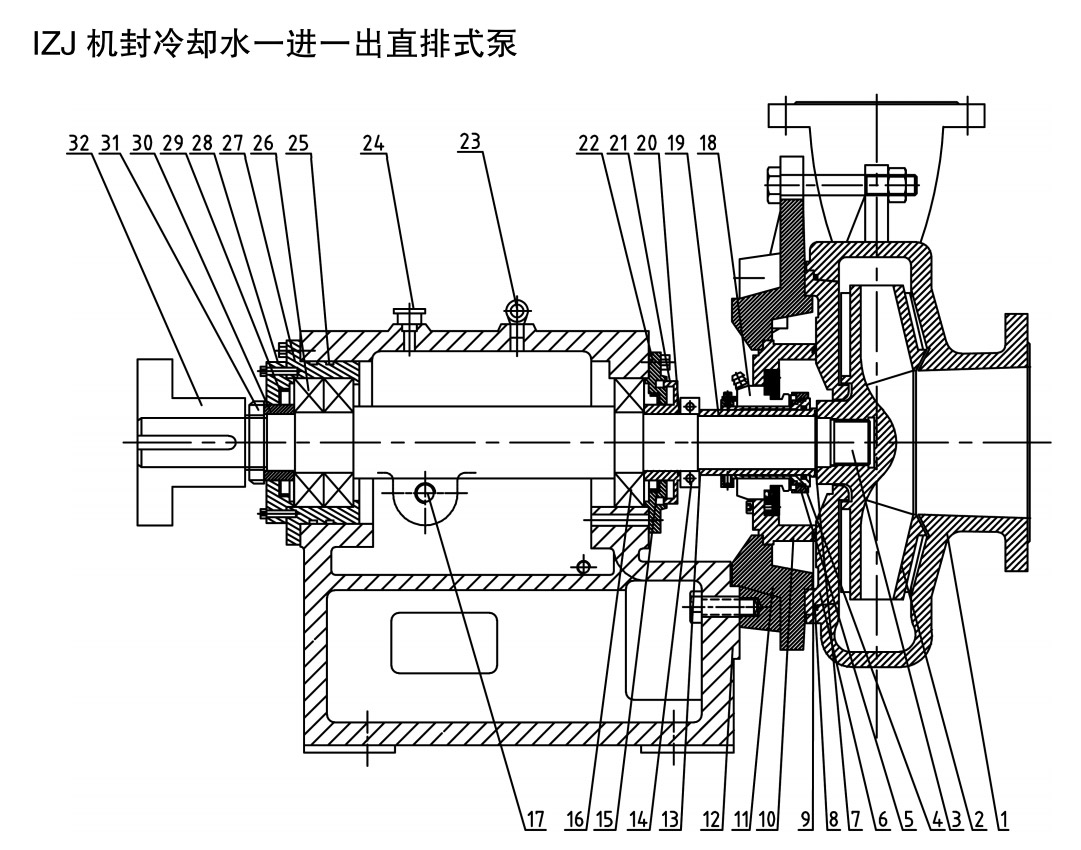 IZJ 机封冷却水一进一出直排式泵

32 31 30 29 28 27 26 25 24 23 22 21 20 19 18

17 16 15 14 13 12 11 10 9 8 7 6 5 4 3 2 1